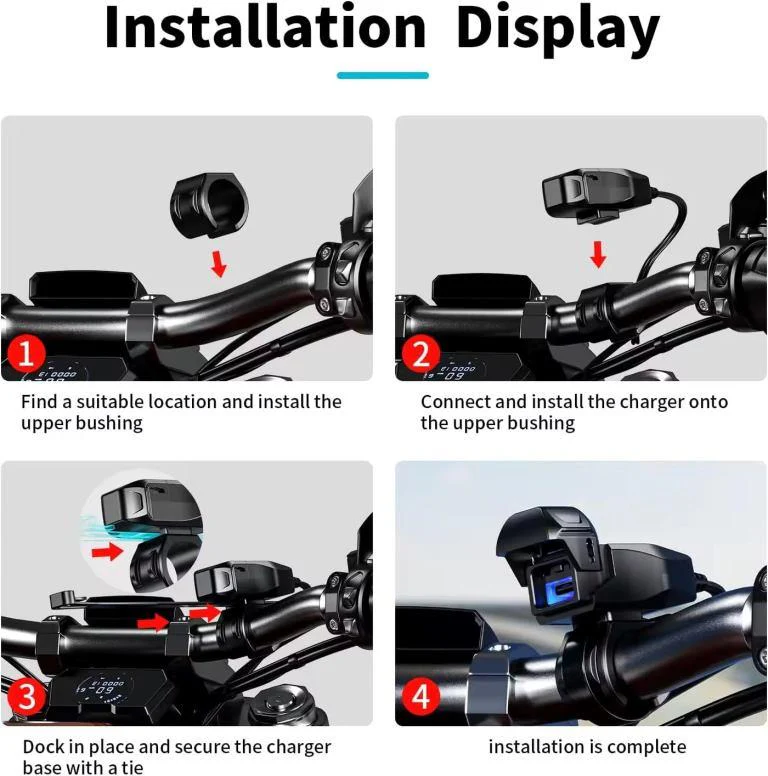 Installation Display

1

Find a suitable location and install the upper bushing

2

Connect and install the charger onto the upper bushing

3

Dock in place and secure the charger base with a tie

4

installation is complete